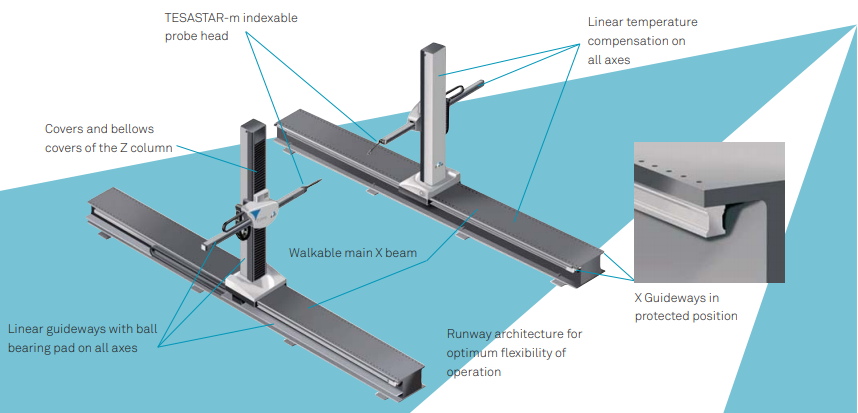 TESASTAR-m indexable probe head

Linear temperature compensation on all axes

Covers and bellows covers of the Z column

Walkable main X beam

X Guideways in protected position

Linear guideways with ball bearing pad on all axes

Runway architecture for optimum flexibility of operation